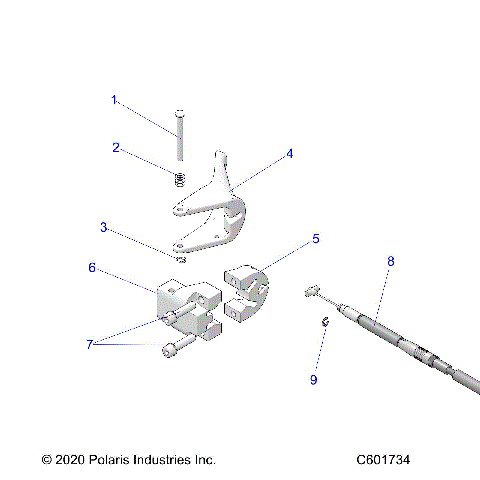 1
2
4
3
5
6
8
7
9
© 2020 Polaris Industries Inc.
C601734