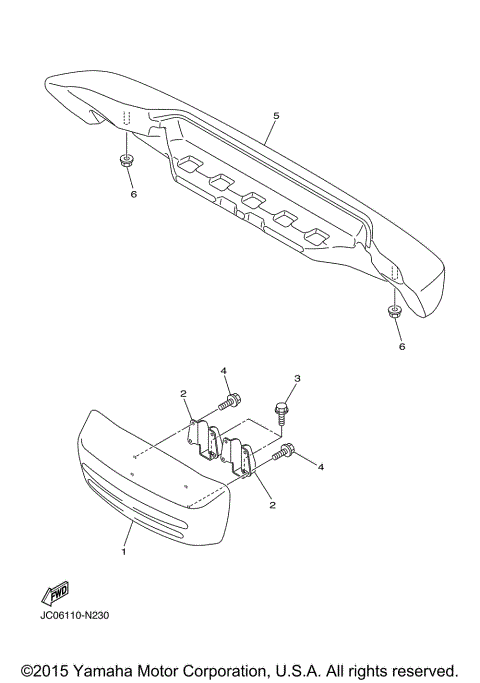 5

6

6

4

3

2

4

2

1

FWD

JC06110-N230

©2015 Yamaha Motor Corporation, U.S.A. All rights reserved.