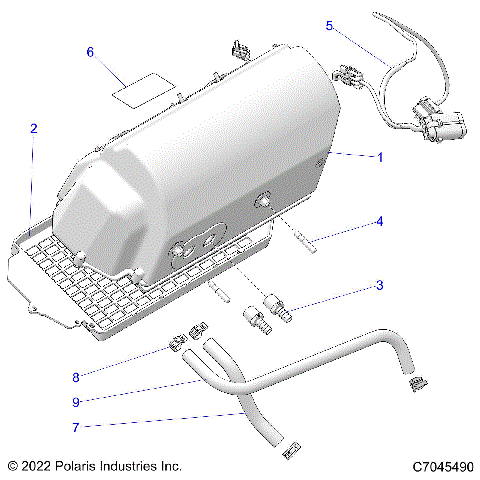 5
6
2
1
4
3
8
9
7
© 2022 Polaris Industries Inc.
C7045490