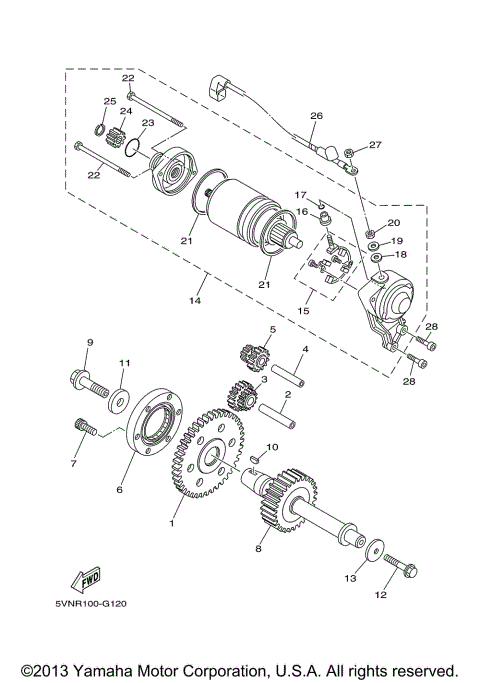 22
25
24
23
22
26
27
17
16
20
19
18
21
21
14
15
28
28
9
11
5
4
3
2
7
10
6
1
8
13
12
FWD
5VNR100-G120

©2013 Yamaha Motor Corporation, U.S.A. All rights reserved.