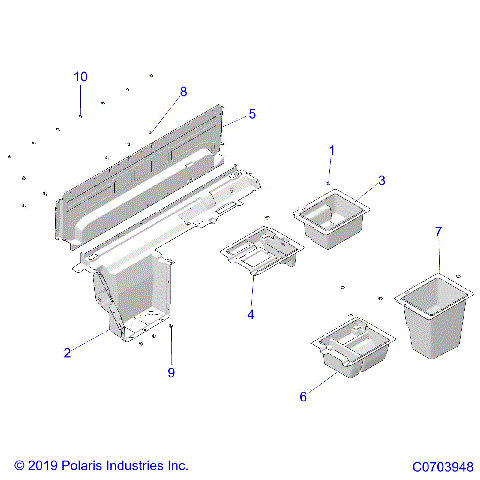 10
8
5
1
3
7
4
2
9
6
© 2019 Polaris Industries Inc.
C0703948