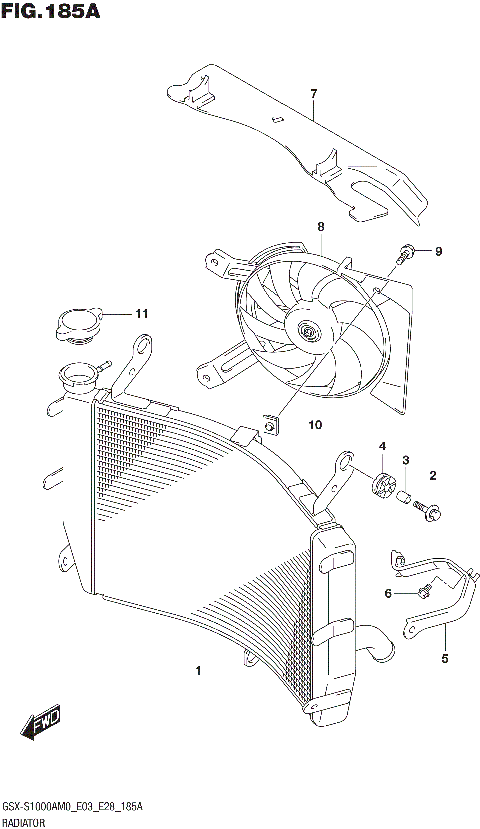 FIG.185A

7

8

9

11

10

4

3

2

6

5

1

FWD

GSX-S1000AM0_E03_E28_185A
RADIATOR