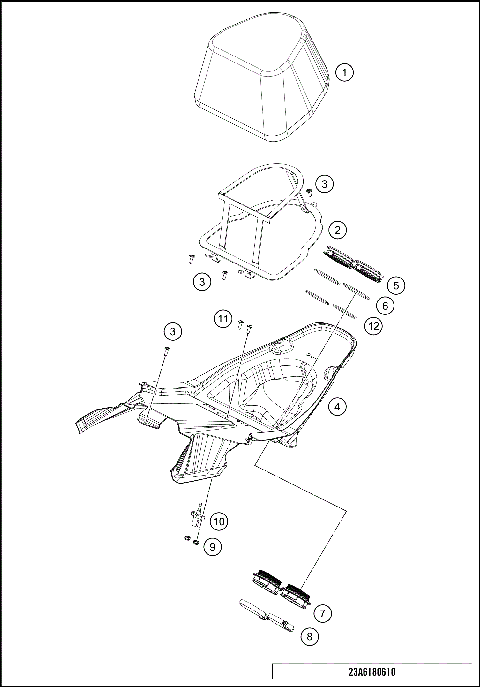 1
3
2
3
5
6
12
11
3
4
10
9
7
8
23A6180610