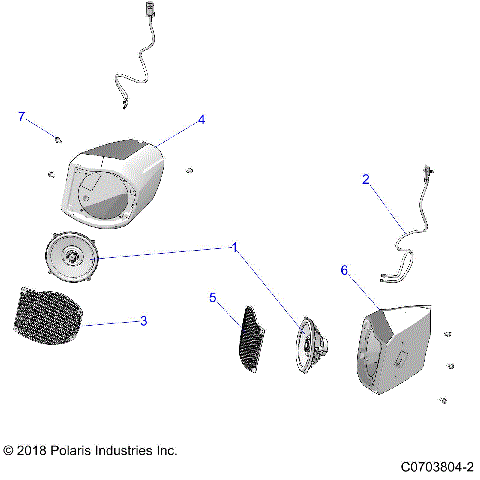 7
4
2
1
6
5
3
© 2018 Polaris Industries Inc.
C0703804-2