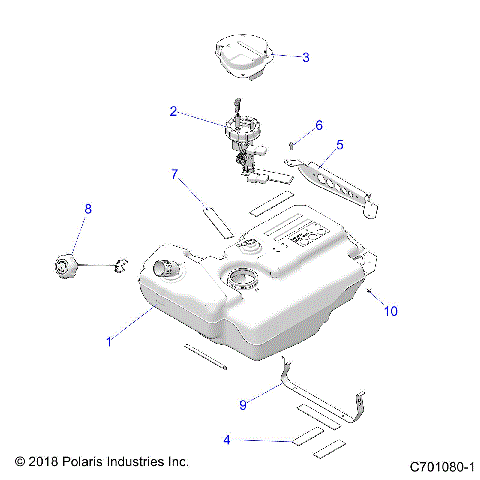 3

2

6

5

7

8

10

1

9

4

© 2018 Polaris Industries Inc.

C701080-1