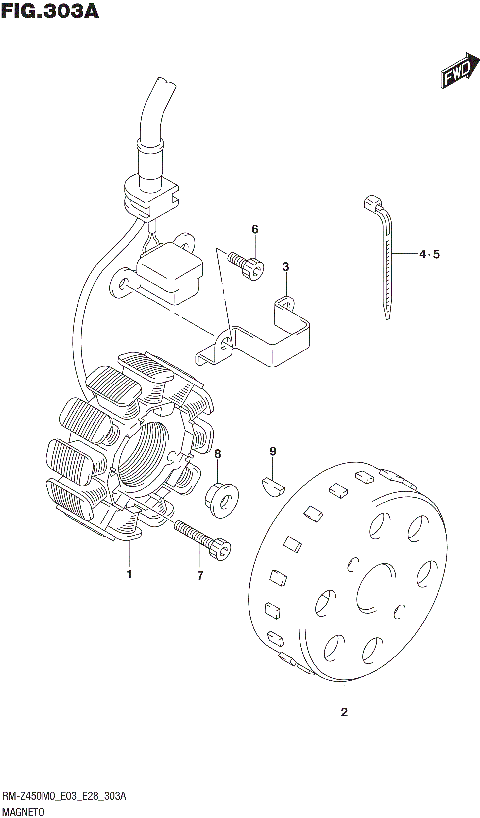 FIG.303A

FWD

6

3

4·5

8

9

1

7

2

RM-Z450M0_E03_E28_303A
MAGNETO