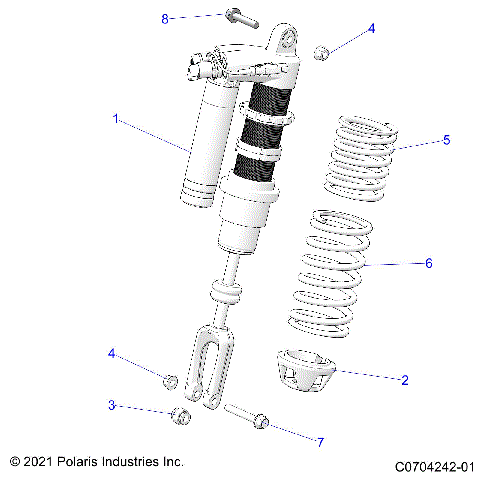 8
4
1
5
6
4
2
3
7
© 2021 Polaris Industries Inc.
C0704242-01