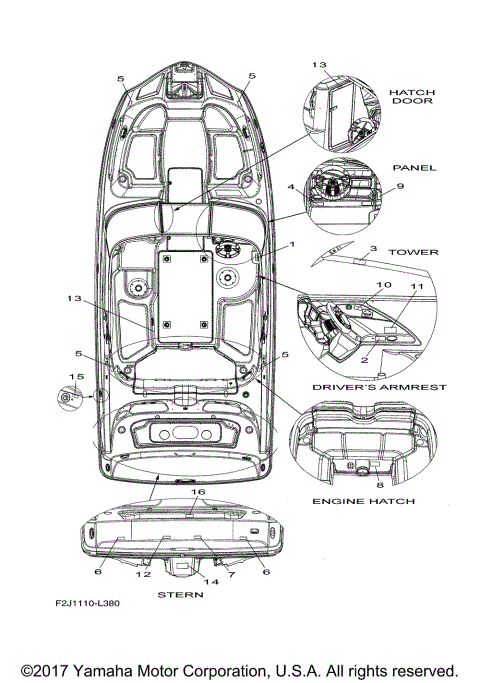 5
5
13
HATCH DOOR
PANEL
4
9
1
3
TOWER
13
10
11
2
5
5
DRIVER'S ARMREST
15
8
ENGINE HATCH
16
6
12
14
7
6
STERN
F2J1110-L380

©2017 Yamaha Motor Corporation, U.S.A. All rights reserved.