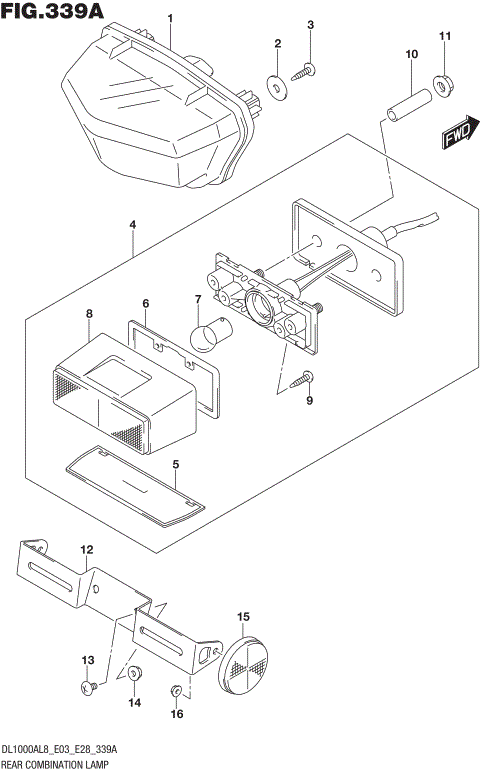 FIG.339A

1
2
3
10
11
FWD
4
8
6
7
9
5
12
15
13
14
16

DL1000AL8_E03_E28_339A
REAR COMBINATION LAMP