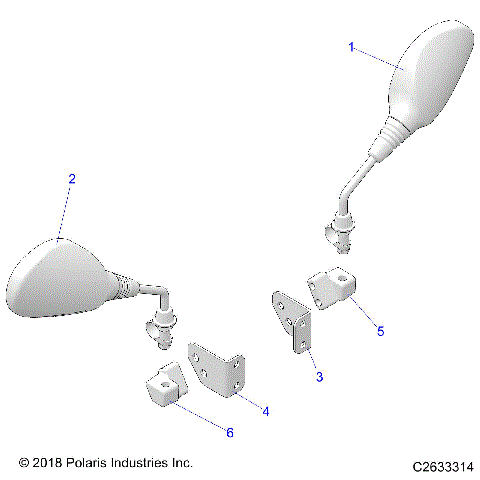 1

2

5

3

4

6

© 2018 Polaris Industries Inc.

C2633314