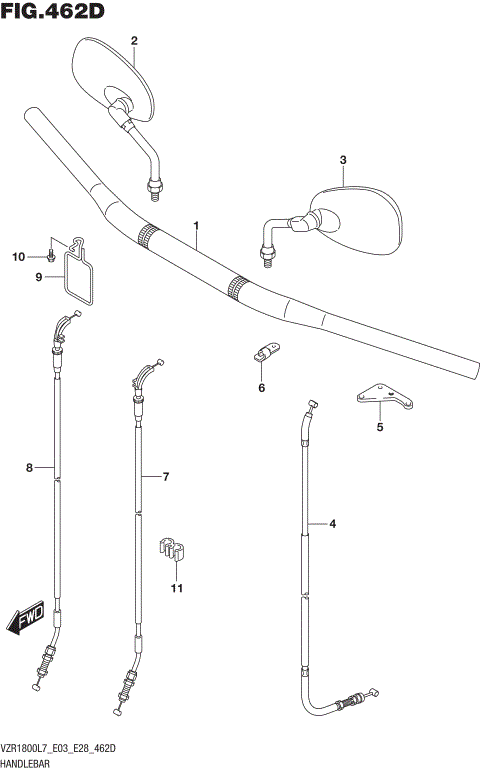 FIG.462D

2
3
1
10
9
6
5
8
7
4
11
FWD

VZR1800L7_E03_E28_462D
HANDLEBAR