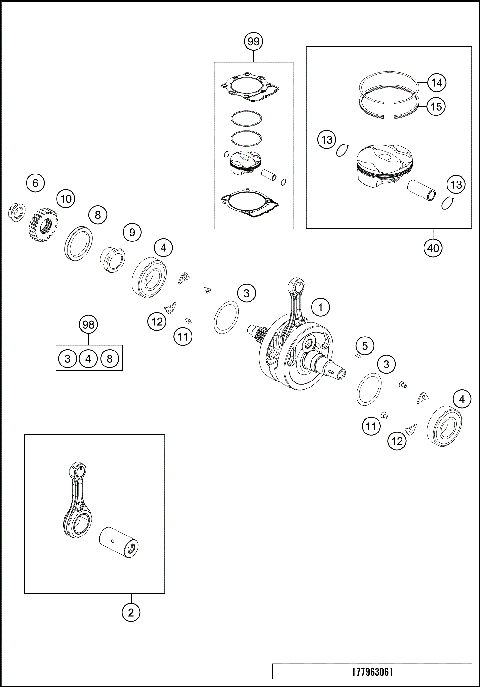 99

14

15

13

13

40

6

10

8

9

4

3

1

12

11

98

3 4 8

5

3

4

11

12

2

177963061