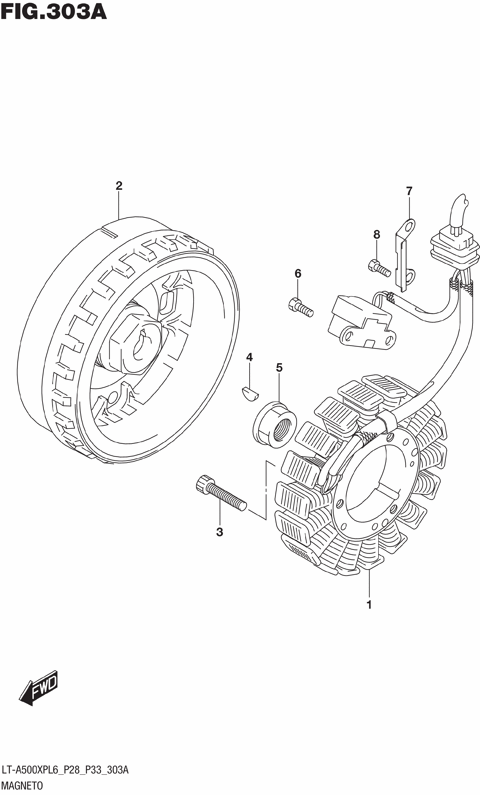 FIG.303A

2

7

8

6

4

5

3

1

FWD

LT-A500XPL6_P28_P33_303A
MAGNETO