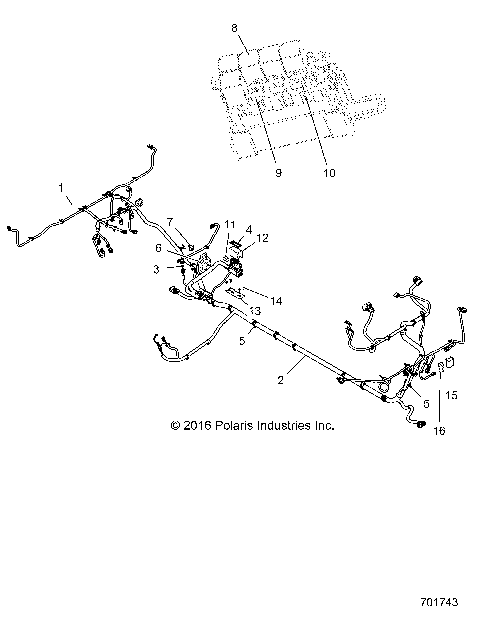 8

9

10

1

7

11

4

12

6

3

14

13

5

2

5

15

16

© 2016 Polaris Industries Inc.

701743