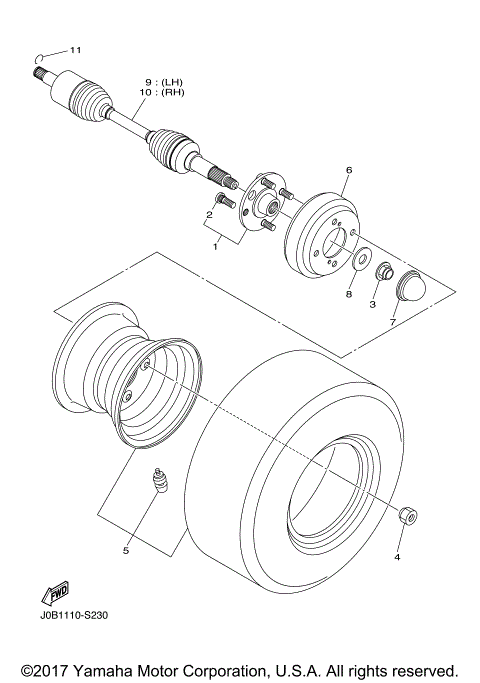 11

9 : (LH)
10 : (RH)

6

2

1

8

3

7

5

4

FWD

J0B1110-S230

©2017 Yamaha Motor Corporation, U.S.A. All rights reserved.