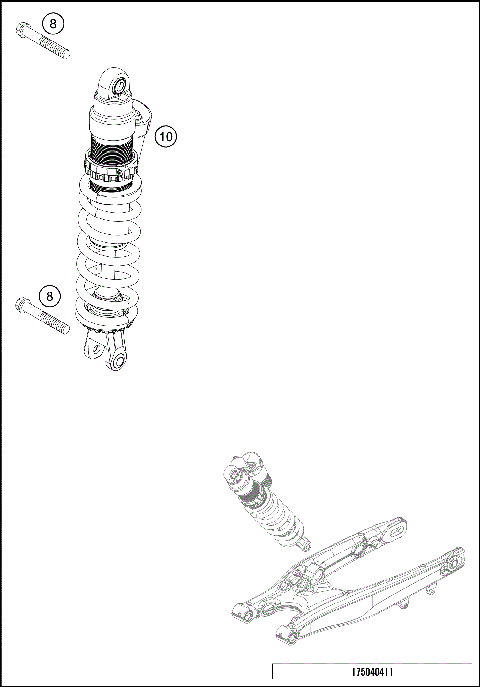 8

10

8

17504041I