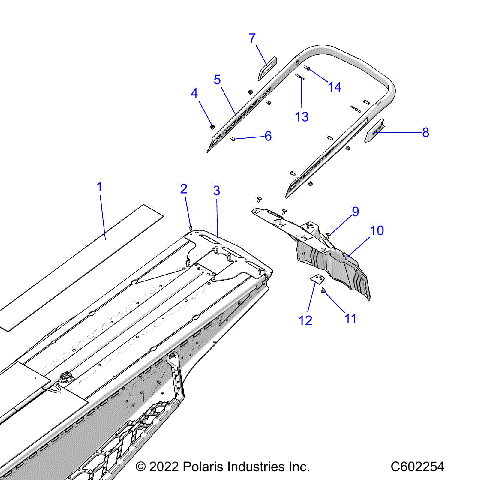 7
5
4
14
13
6
8
1
2
3
9
10
12
11
© 2022 Polaris Industries Inc.
C602254