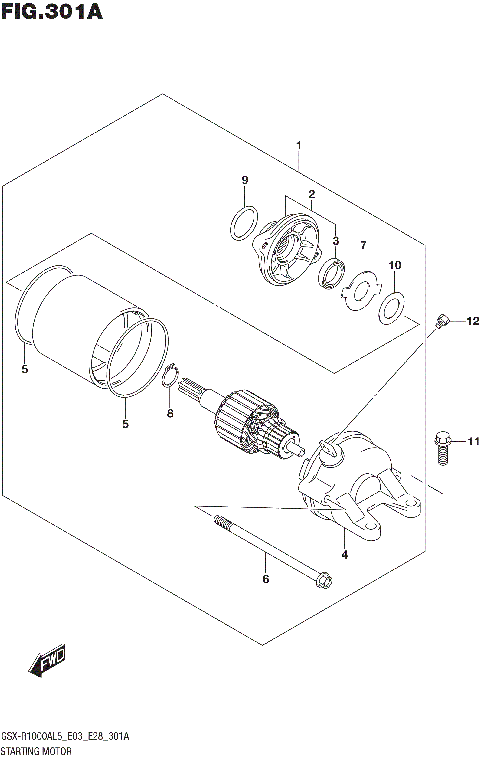 FIG.301A

1
9
2
3
7
10
12
5
5
8
11
4
6

FWD

GSX-R1000AL5_E03_E28_301A
STARTING MOTOR