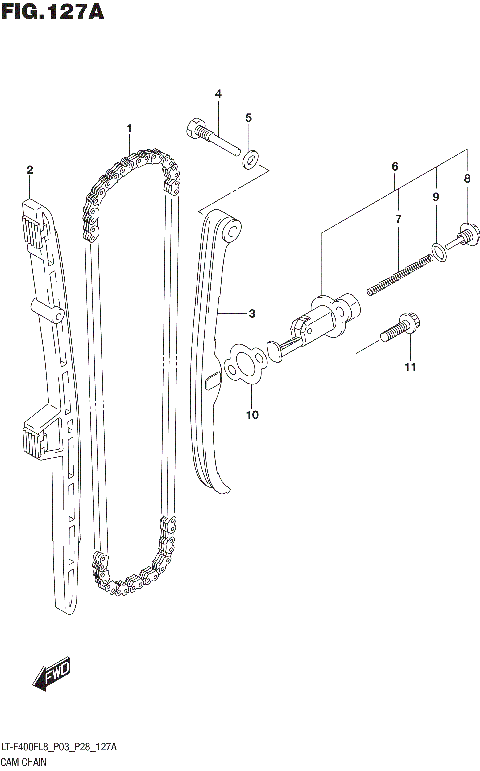 FIG.127A

4
5
1
2
6
8
9
7
3
11
10

FWD

LT-F400FL8_P03_P28_127A
CAM CHAIN