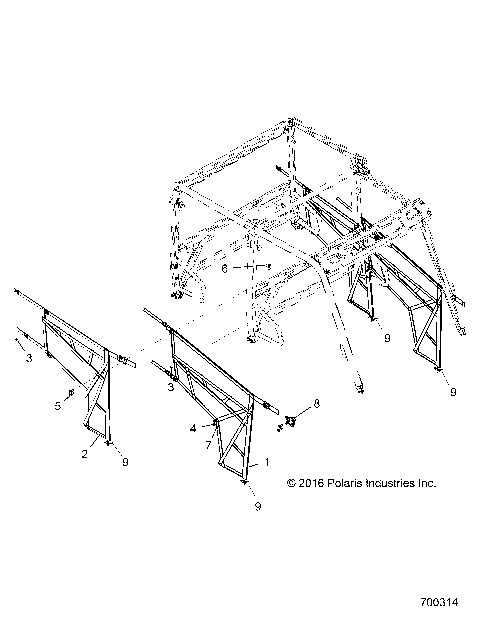 6
9
9
3
3
8
5
4
7
2
9
1
© 2016 Polaris Industries Inc.
9
700314