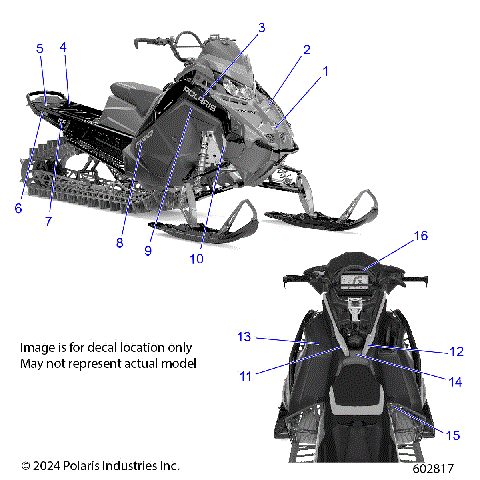 5
4
3
2
1
POLARIS
6
7
8
9
10
16
13
12
11
14
15

Image is for decal location only
May not represent actual model

© 2024 Polaris Industries Inc.

602817