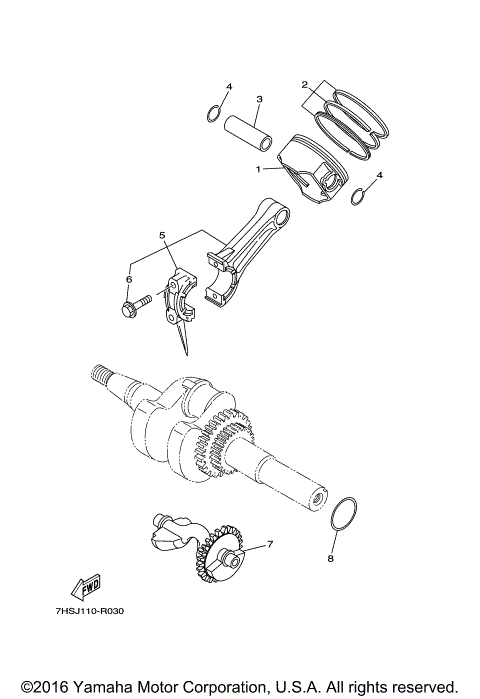 4
3
2
1
4
5
6
7
8
FWD
7HSJ110-R030

©2016 Yamaha Motor Corporation, U.S.A. All rights reserved.