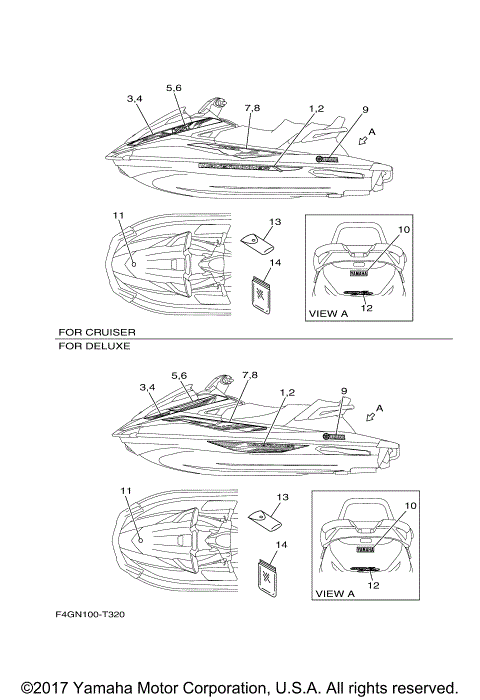 3,4
5,6
7,8
1,2
9
A
11
13
14
10
12
VIEW A
FOR CRUISER
FOR DELUXE

3,4
5,6
7,8
1,2
9
A
11
13
14
10
12
VIEW A

F4GN100-T320

©2017 Yamaha Motor Corporation, U.S.A. All rights reserved.