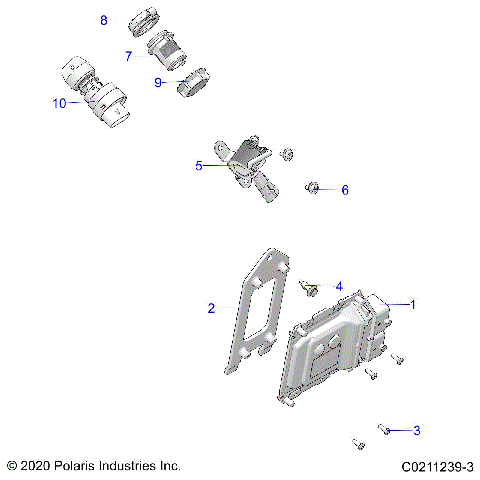 8
7
9
10
5
6
4
2
1
3
© 2020 Polaris Industries Inc.
C0211239-3