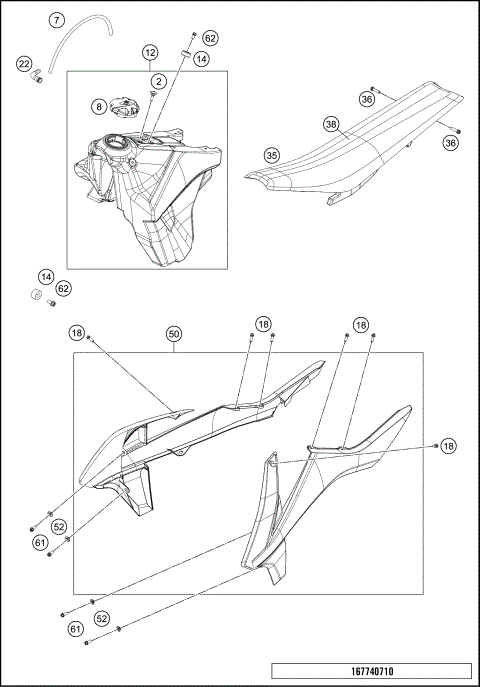 7
62
12
14
22
2
8
36
38
36
35
14
62
18
50
18
18
18
52
61
52
61
167740710