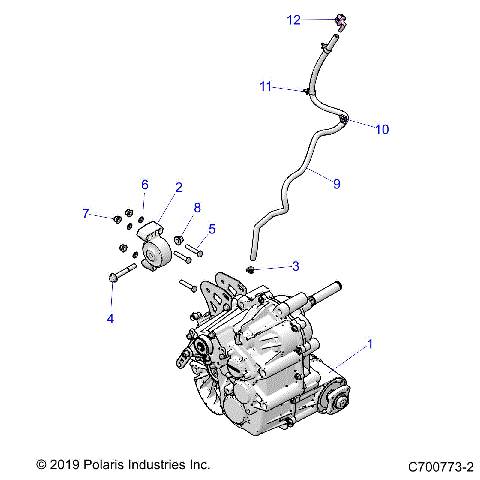 12
11
10
9
6
2
7
8
5
3
4
1
© 2019 Polaris Industries Inc.
C700773-2