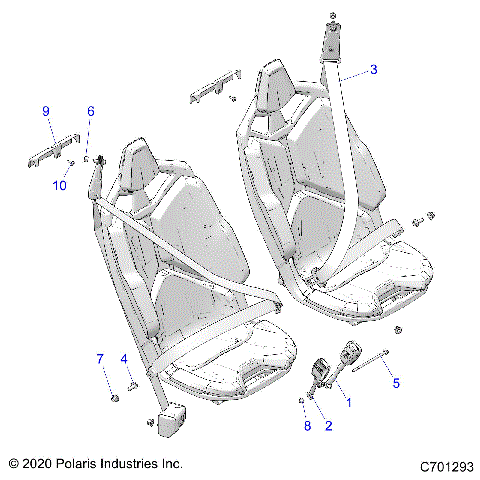 3

9

6

10

7

4

5

1

8

2

© 2020 Polaris Industries Inc.

C701293