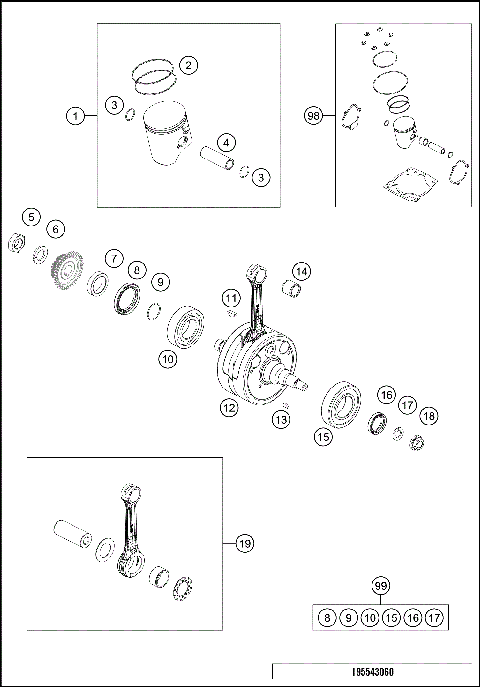 1
2
3
4
3
98
5
6
7
8
9
10
11
12
13
14
15
16
17
18
19
99
8 9 10 15 16 17
195543060