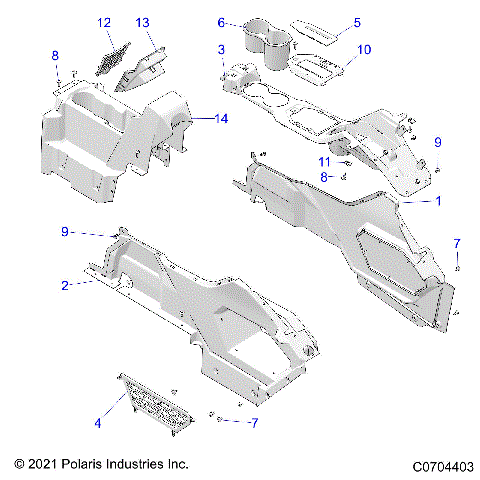 12
13
6
5
8
3
10
14
9
11
8
1
9
7
2
4
7

© 2021 Polaris Industries Inc.
C0704403