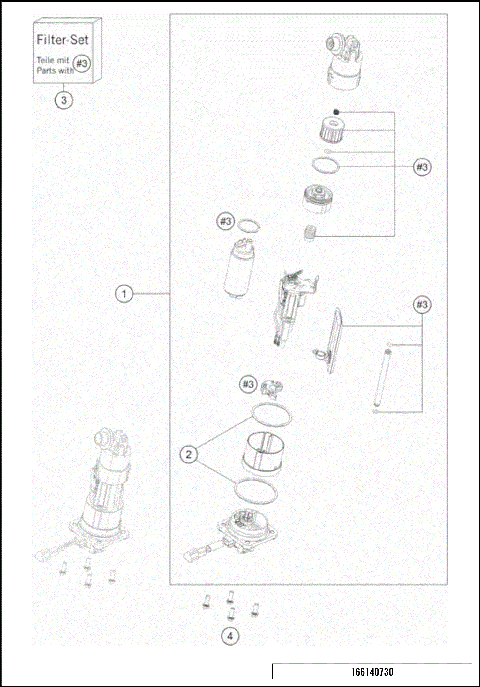 Filter-Set
Teile mit #3
Parts with

3

#3

#3

1

#3

#3

2

4

166140730