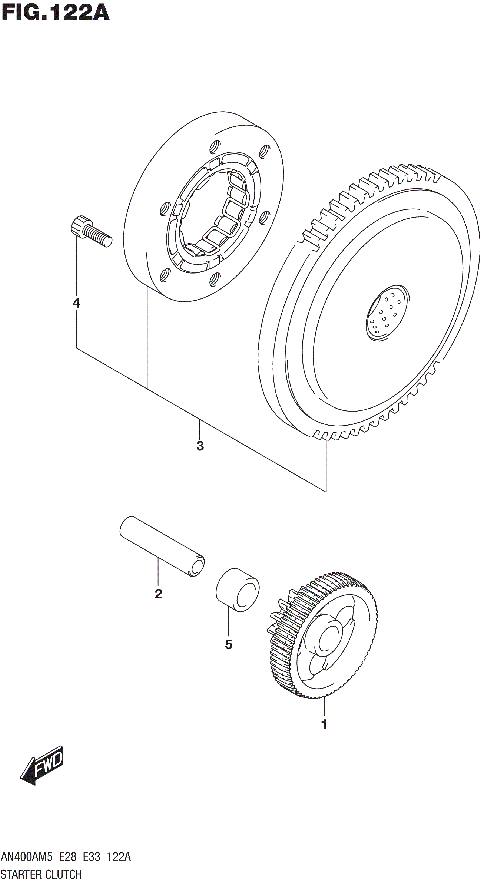 FIG.122A

4

3

2

5

1

FWD

AN400AM5 E28 E33 122A
STARTER CLUTCH