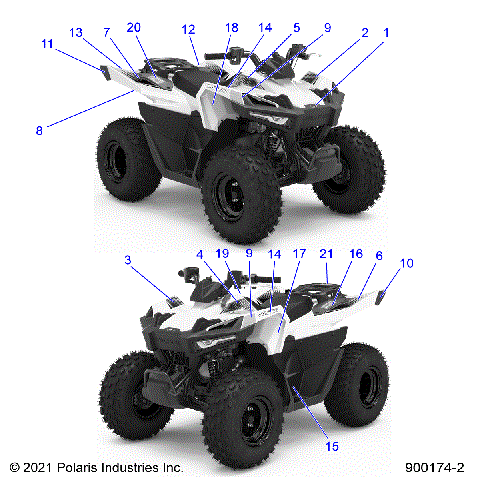 11
13
7
20
12
18
14
5
9
2
1
8

3
4
19
9
14
17
21
16
6
10
15

© 2021 Polaris Industries Inc.
900174-2