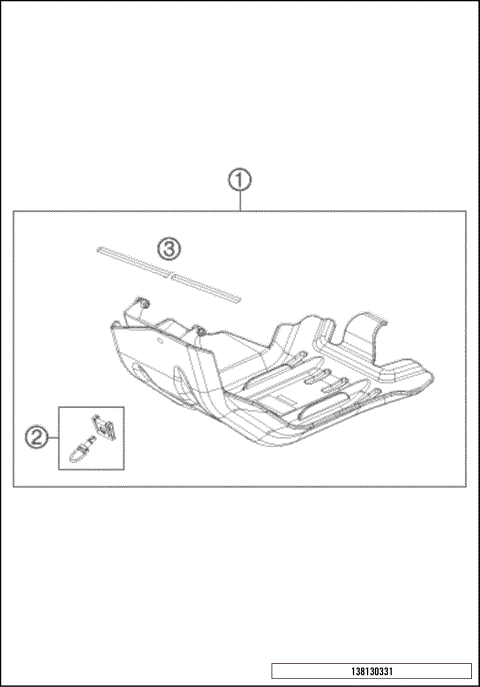 1
3
2
138130331