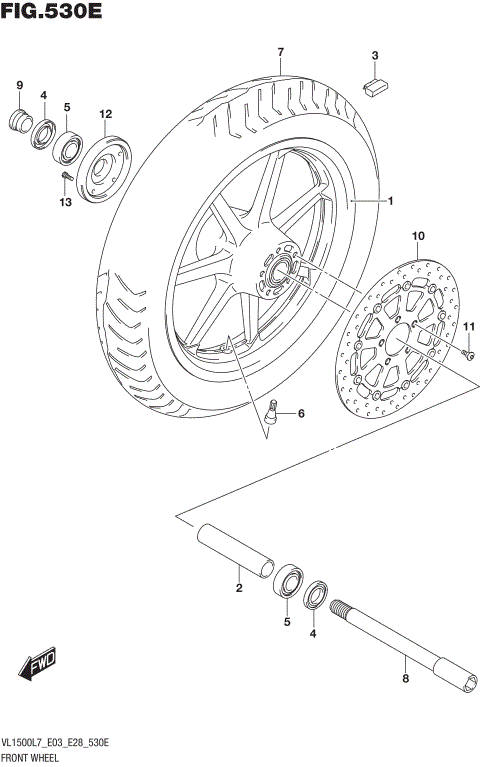 FIG.530E

7
3
9
4
5
12
13
1
10
11
6
2
5
4
8
FWD

VL1500L7_E03_E28_530E
FRONT WHEEL