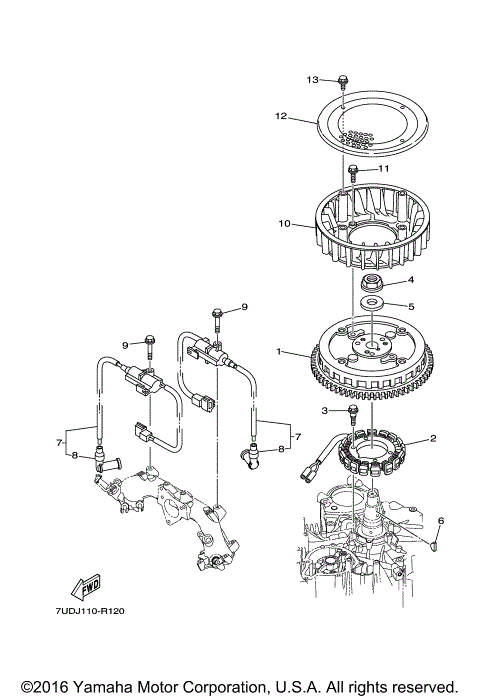 13
12
11
10
4
5
9
9
1
3
2
7
8
7
8
6
FWD
7UDJ110-R120

©2016 Yamaha Motor Corporation, U.S.A. All rights reserved.