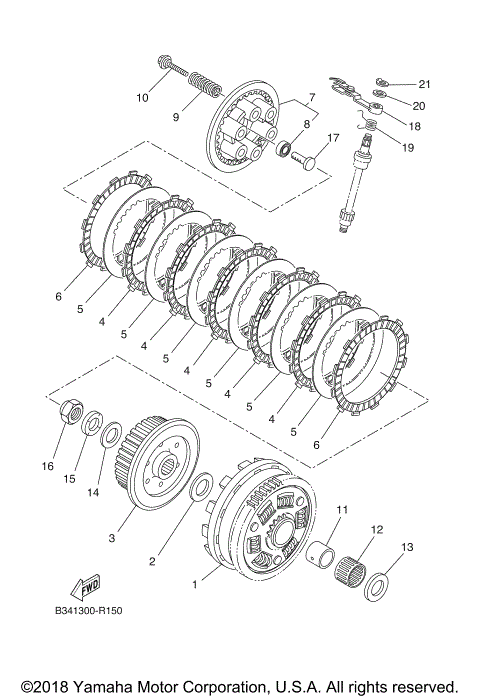 10
9
7
8
17
21
20
18
19
6
5
4
5
4
5
4
5
4
5
4
5
6
16
15
14
3
2
1
11
12
13
FWD
B341300-R150

©2018 Yamaha Motor Corporation, U.S.A. All rights reserved.