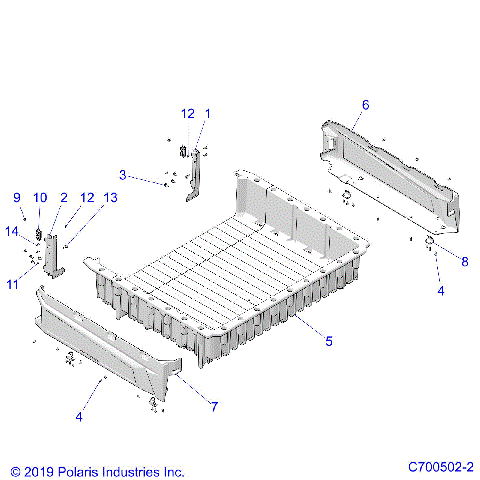 12 1 6 3 9 10 2 12 13 14 11 8 4 5 7 4

© 2019 Polaris Industries Inc.

C700502-2