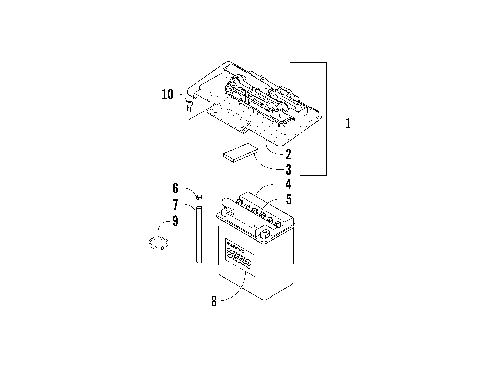 10
1
2
3
4
5
6
7
9
8