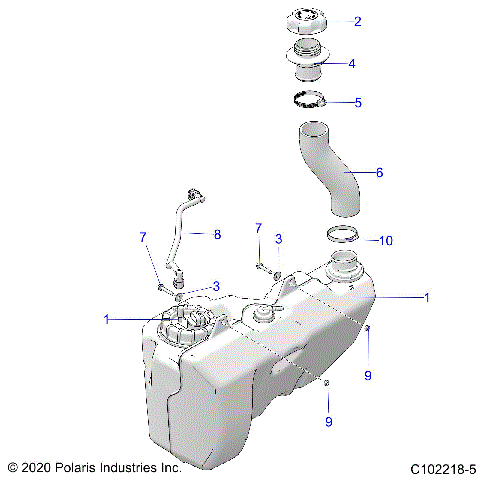 2
4
5
6
7
8
7
3
10
3
1
1
9
9
© 2020 Polaris Industries Inc.
C102218-5