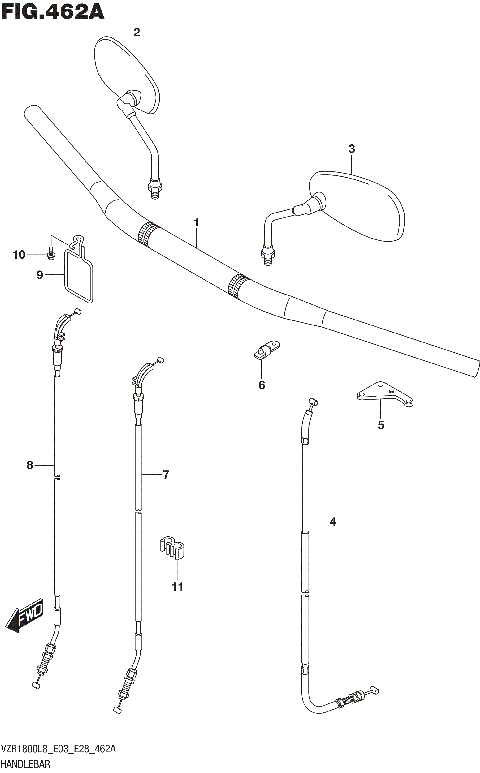 FIG.462A

2

3

1

10

9

6

5

8

7

4

11

FWD

VZR1800L8_E03_E28_462A
HANDLEBAR