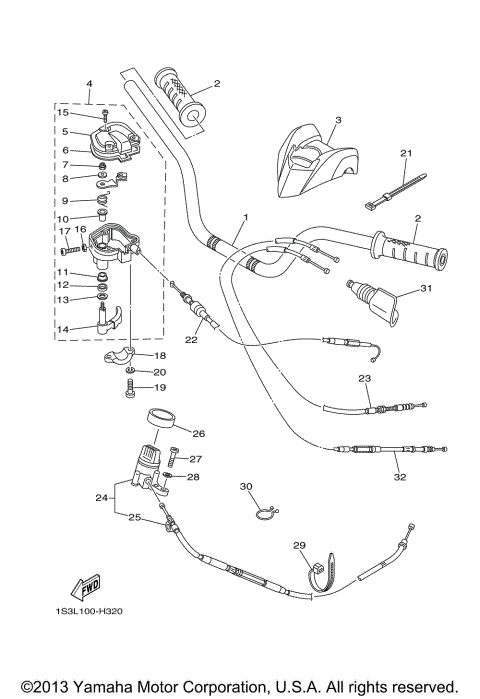 4
15
5
6
7
8
9
10
17
16
11
12
13
14
2
3
21
1
2
31
22
18
20
19
23
26
27
28
24
25
30
32
29
FWD
1S3L100-H320

©2013 Yamaha Motor Corporation, U.S.A. All rights reserved.