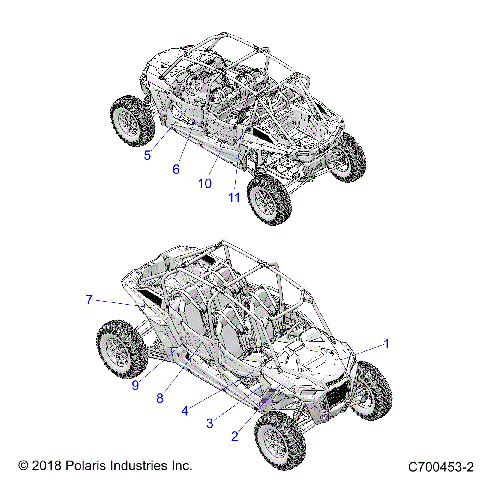 5
6
10
11
7
1
9
8
4
3
2
© 2018 Polaris Industries Inc.
C700453-2