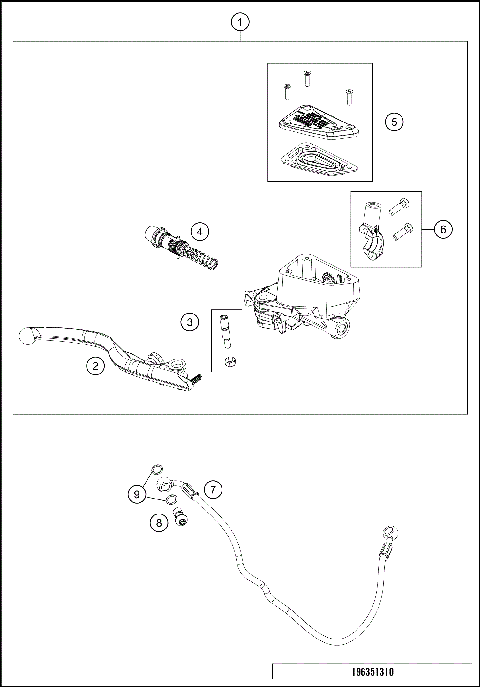 1
5
6
4
3
2
9
7
8
196351310