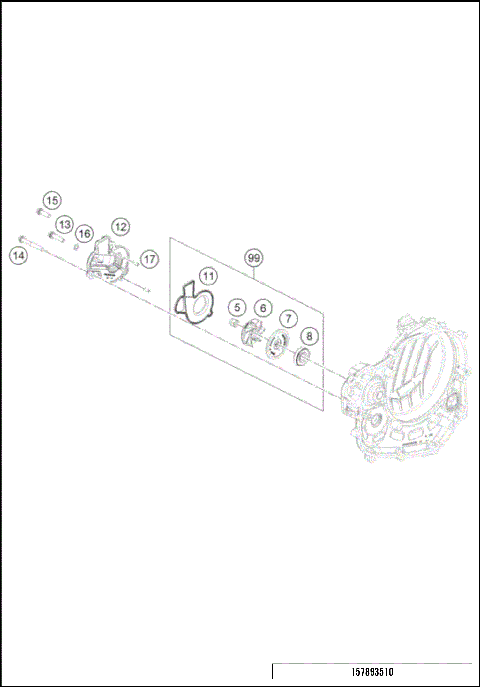 15
13
16
12
14
17
99
11
5
6
7
8
157893510