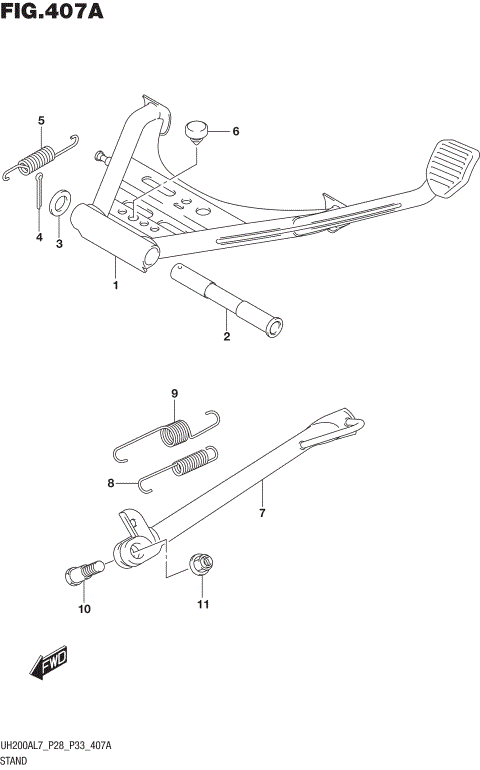 FIG.407A

5
6
4
3
1
2
9
8
7
10
11

FWD

UH200AL7_P28_P33_407A
STAND