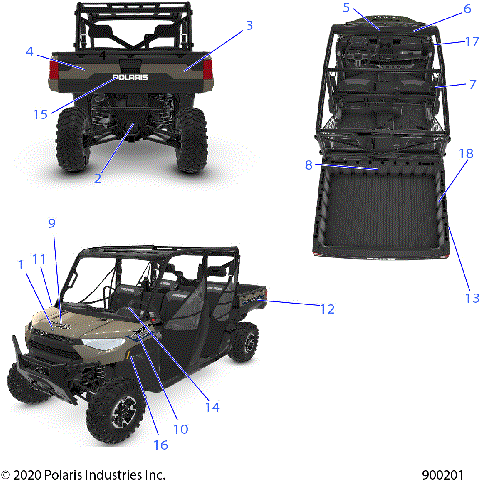 4
3
POLARIS
15
2
5
6
17
7
8
18
13
9
11
1
12
14
10
16

© 2020 Polaris Industries Inc.
900201